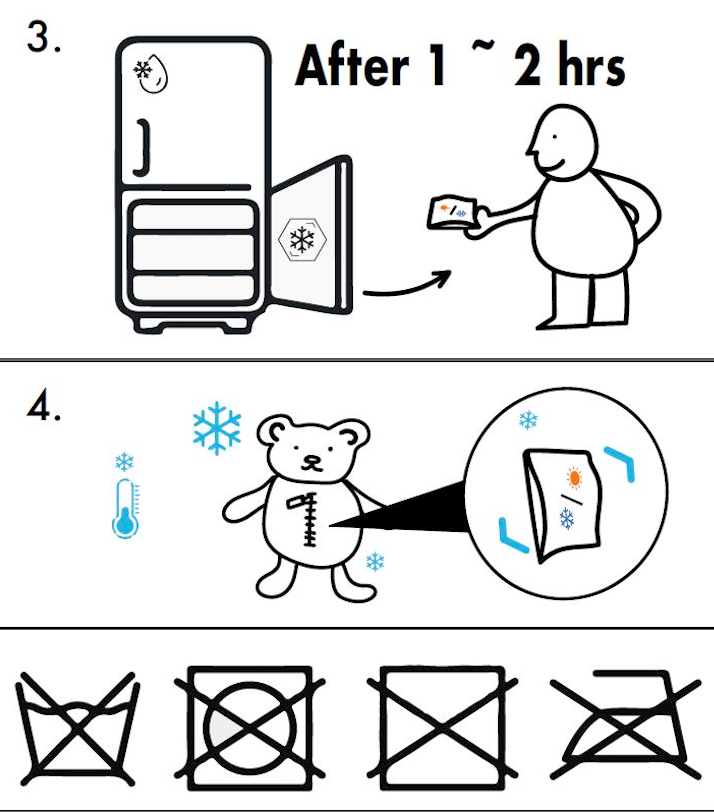 3.

After 1 ~ 2 hrs

4.