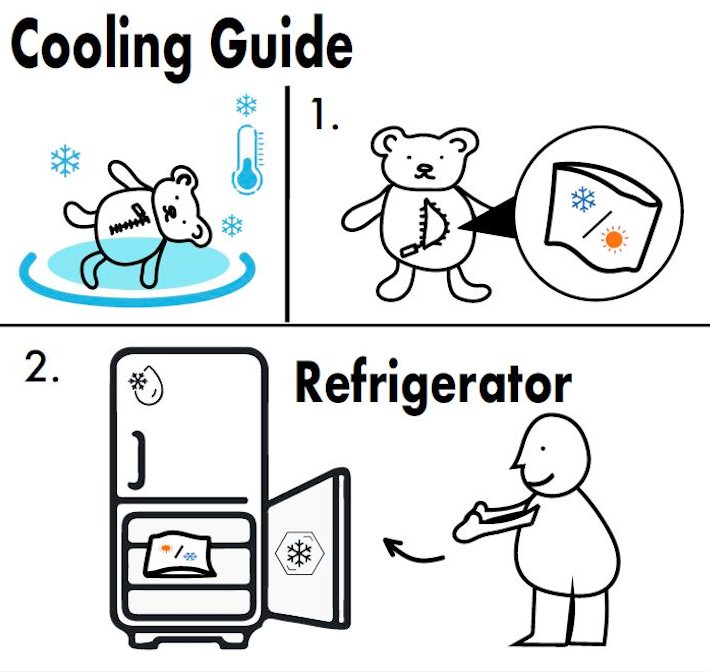 Cooling Guide

1.

2.

Refrigerator